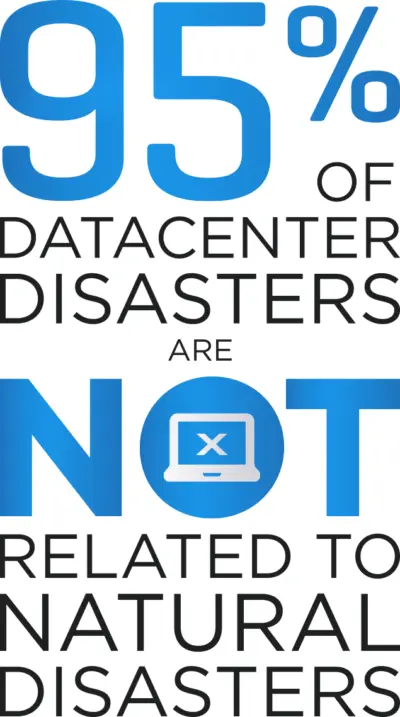 95%
OF
DATACENTER
DISASTERS
ARE
NOT
RELATED TO
NATURAL
DISASTERS